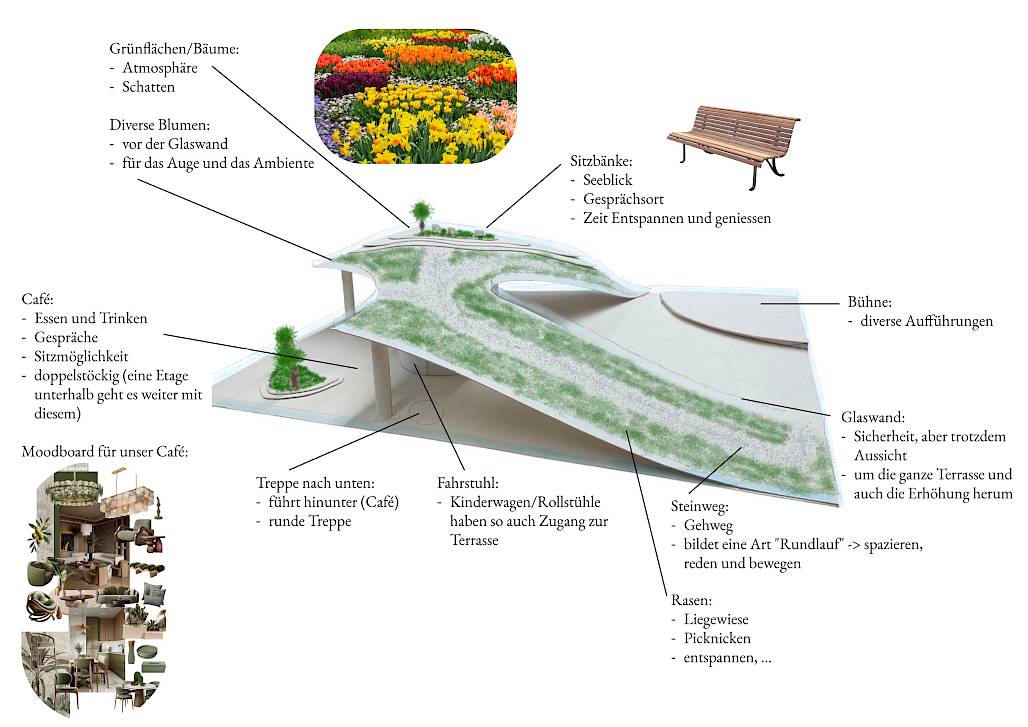 Grünflächen/Bäume:
- Atmosphäre
- Schatten

Diverse Blumen:
- vor der Glaswand
- für das Auge und das Ambiente

Sitzbänke:
- Seeblick
- Gesprächsort
- Zeit Entspannen und geniessen

Café:
- Essen und Trinken
- Gespräche
- Sitzmöglichkeit
- doppelstöckig (eine Etage unterhalb geht es weiter mit diesem)

Bühne:
- diverse Aufführungen

Glaswand:
- Sicherheit, aber trotzdem Aussicht
- um die ganze Terrasse und auch die Erhöhung herum

Moodboard für unser Café:

Treppe nach unten:
- führt hinunter (Café)
- runde Treppe

Fahrstuhl:
- Kinderwagen/Rollstühle haben so auch Zugang zur Terrasse

Steinweg:
- Gehweg
- bildet eine Art "Rundlauf" -> spazieren, reden und bewegen

Rasen:
- Liegewiese
- Picknicken
- entspannen, ...